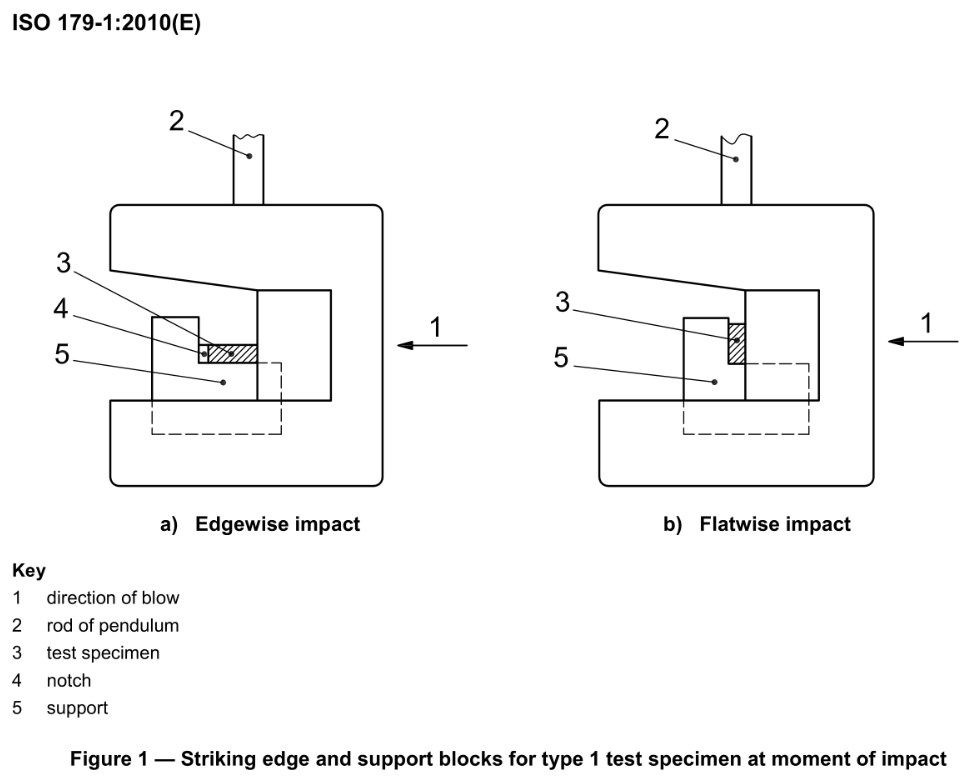 ISO 179-1:2010(E)

2

3

4

5

1

a) Edgewise impact

2

3

5

1

b) Flatwise impact

Key
1 direction of blow
2 rod of pendulum
3 test specimen
4 notch
5 support

Figure 1 — Striking edge and support blocks for type 1 test specimen at moment of impact