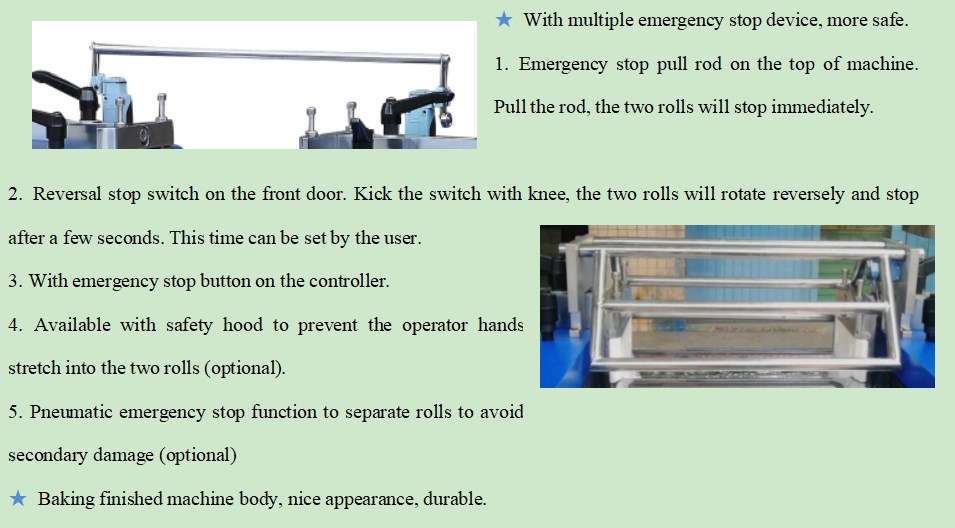 ★ With multiple emergency stop device, more safe.

1. Emergency stop pull rod on the top of machine. Pull the rod, the two rolls will stop immediately.

2. Reversal stop switch on the front door. Kick the switch with knee, the two rolls will rotate reversely and stop after a few seconds. This time can be set by the user.

3. With emergency stop button on the controller.

4. Available with safety hood to prevent the operator hands stretch into the two rolls (optional).

5. Pneumatic emergency stop function to separate rolls to avoid secondary damage (optional)

★ Baking finished machine body, nice appearance, durable.