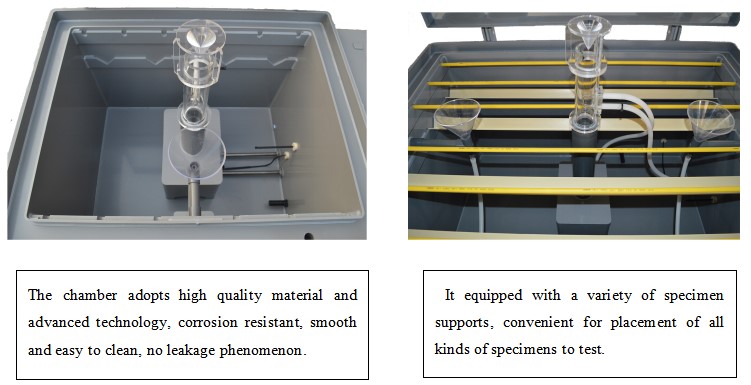 The chamber adopts high quality material and advanced technology, corrosion resistant, smooth and easy to clean, no leakage phenomenon.

It equipped with a variety of specimen supports, convenient for placement of all kinds of specimens to test.